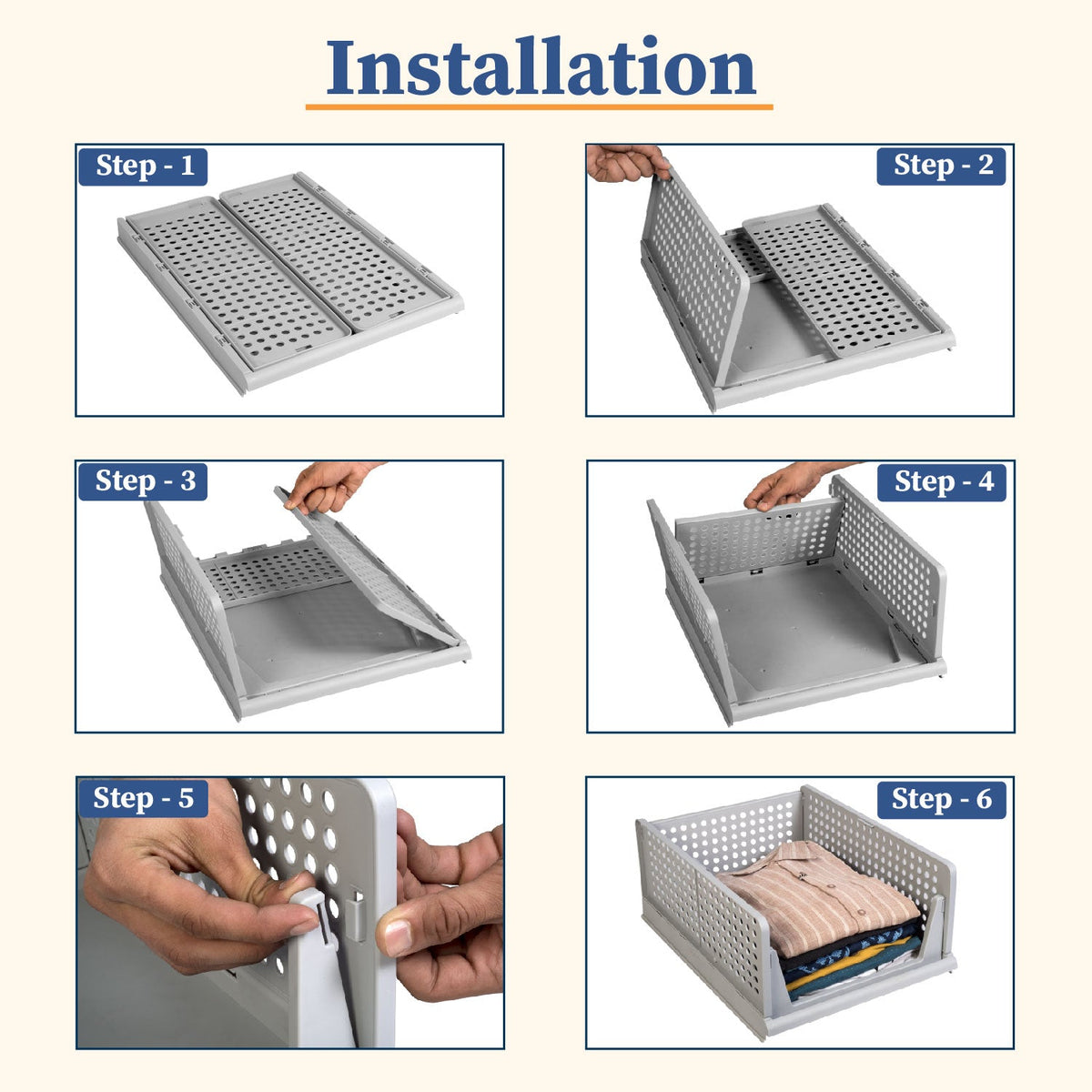 Installation

Step - 1

Step - 2

Step - 3

Step - 4

Step - 5

Step - 6